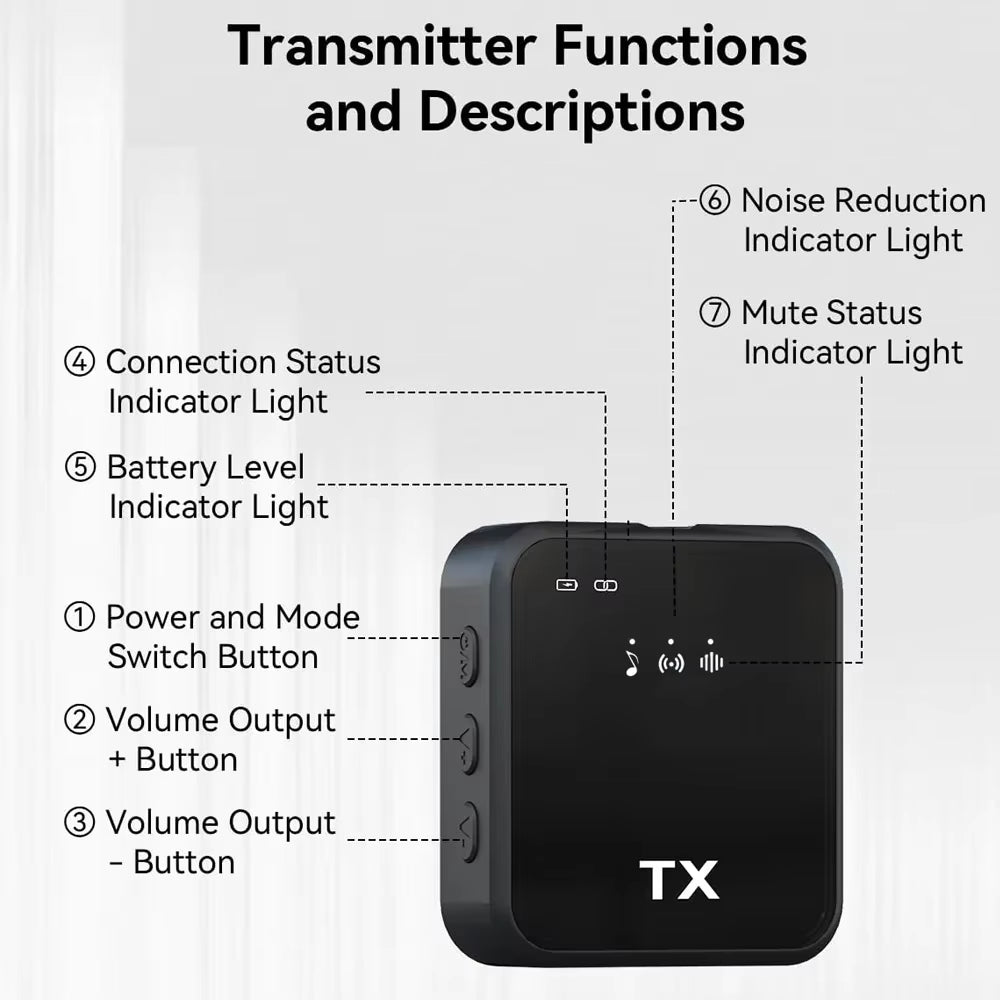 Transmitter Functions and Descriptions

⑥ Noise Reduction Indicator Light

⑦ Mute Status Indicator Light

④ Connection Status Indicator Light

⑤ Battery Level Indicator Light

① Power and Mode Switch Button

② Volume Output + Button

③ Volume Output - Button

TX