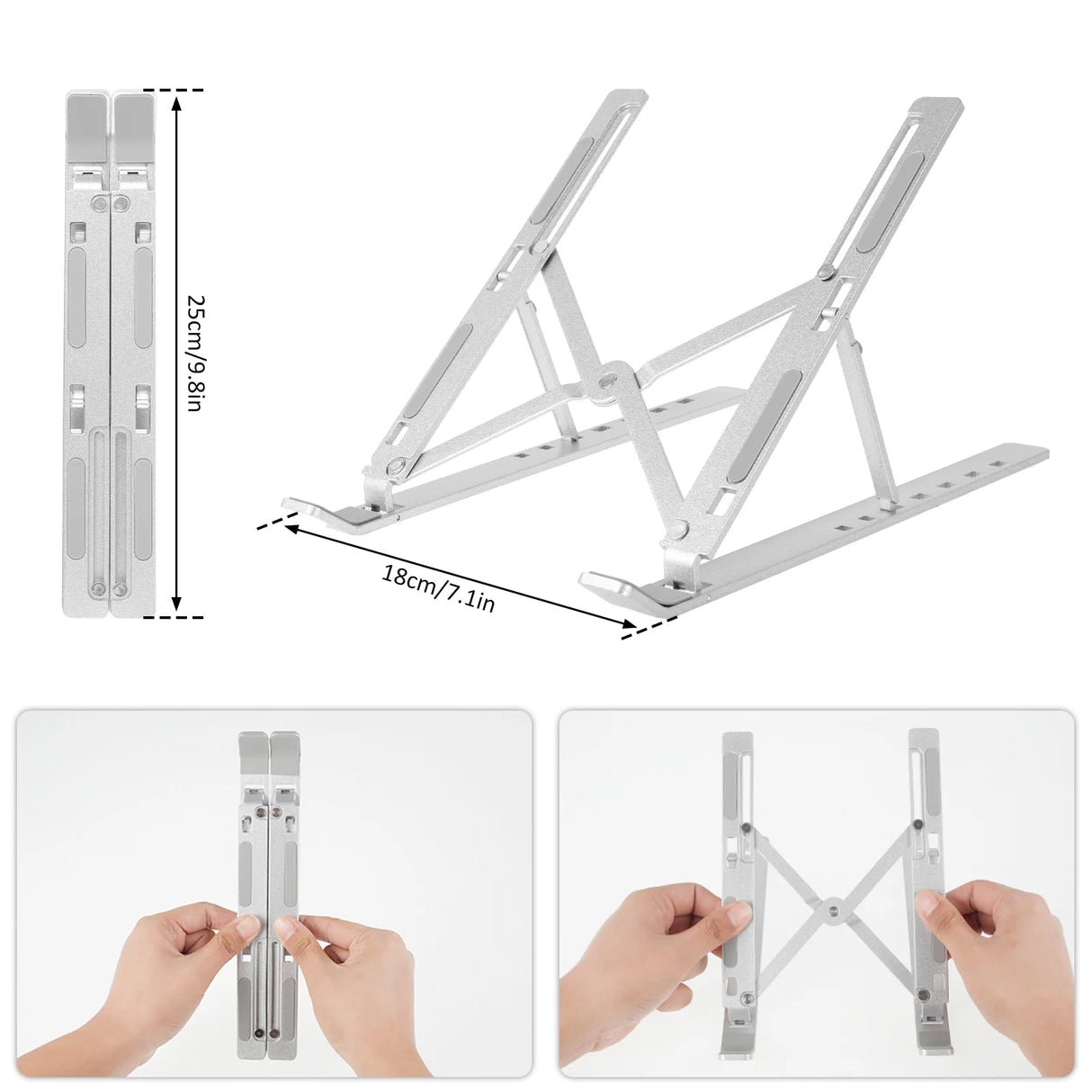 25cm/9.8in

18cm/7.1in