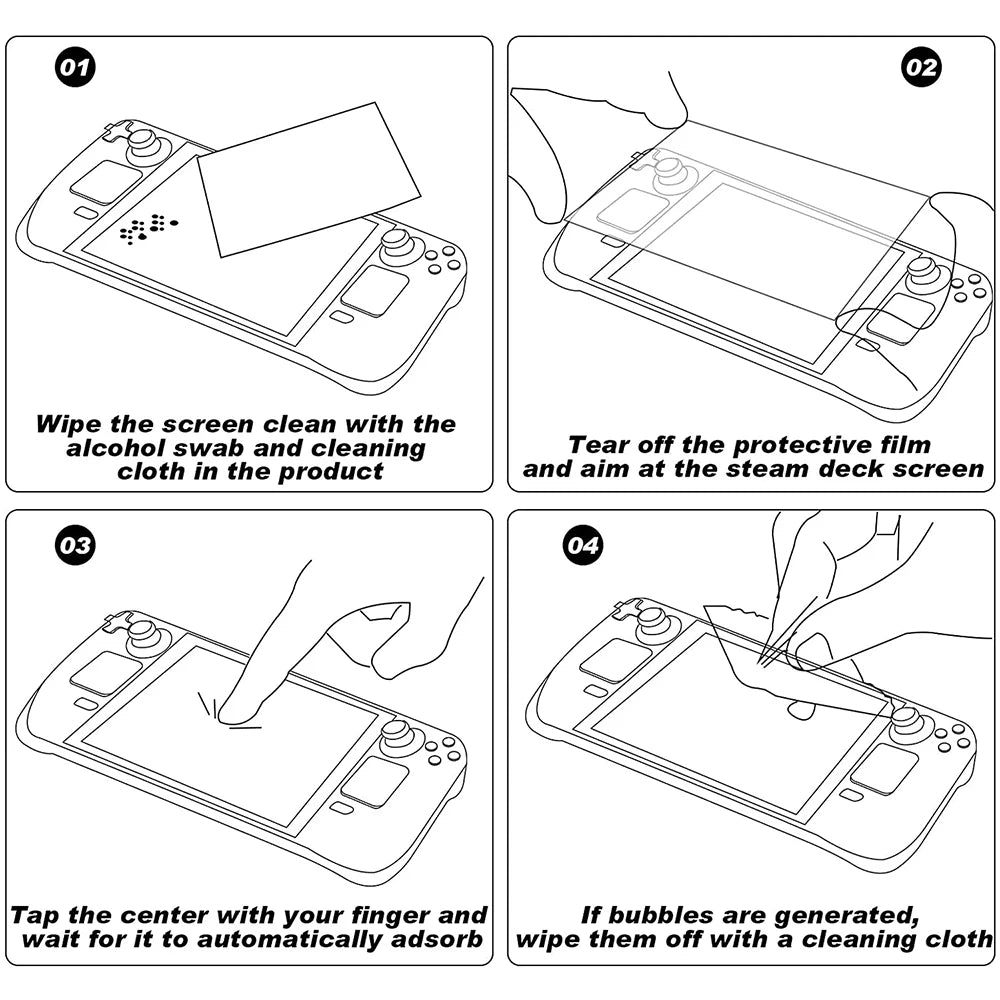 01

Wipe the screen clean with the alcohol swab and cleaning cloth in the product

02

Tear off the protective film and aim at the steam deck screen

03

Tap the center with your finger and wait for it to automatically adsorb

04

If bubbles are generated, wipe them off with a cleaning cloth